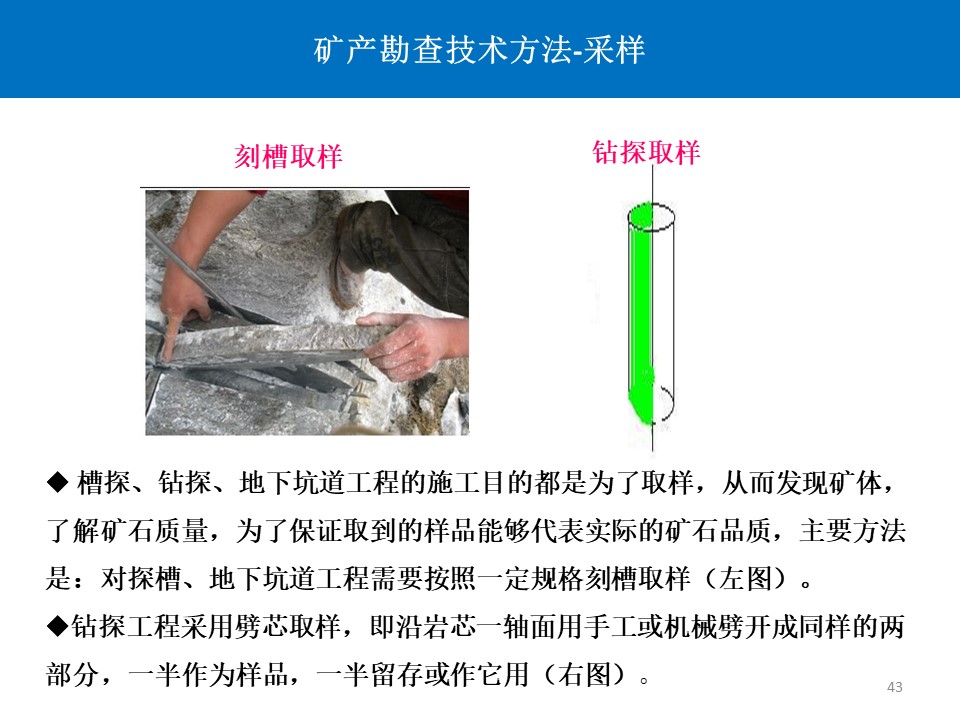 矿产勘查技术方法-采样

刻槽取样

钻探取样

◆ 槽探、钻探、地下坑道工程的施工目的都是为了取样，从而发现矿体，了解矿石质量，为了保证取到的样品能够代表实际的矿石品质，主要方法是：对探槽、地下坑道工程需要按照一定规格刻槽取样（左图）。

◆钻探工程采用劈芯取样，即沿岩芯一轴面用手工或机械劈开成同样的两部分，一半作为样品，一半留存或作它用（右图）。

43